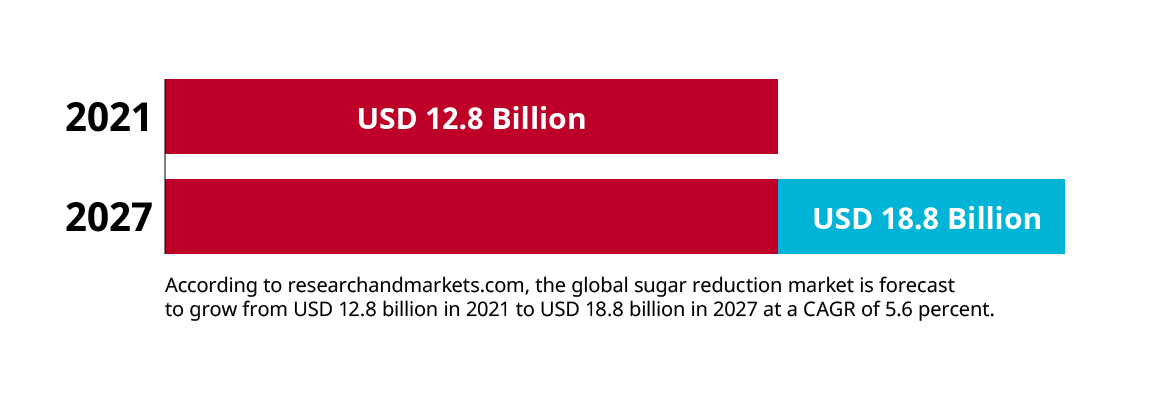 2021
USD 12.8 Billion
2027
USD 18.8 Billion

According to researchandmarkets.com, the global sugar reduction market is forecast to grow from USD 12.8 billion in 2021 to USD 18.8 billion in 2027 at a CAGR of 5.6 percent.